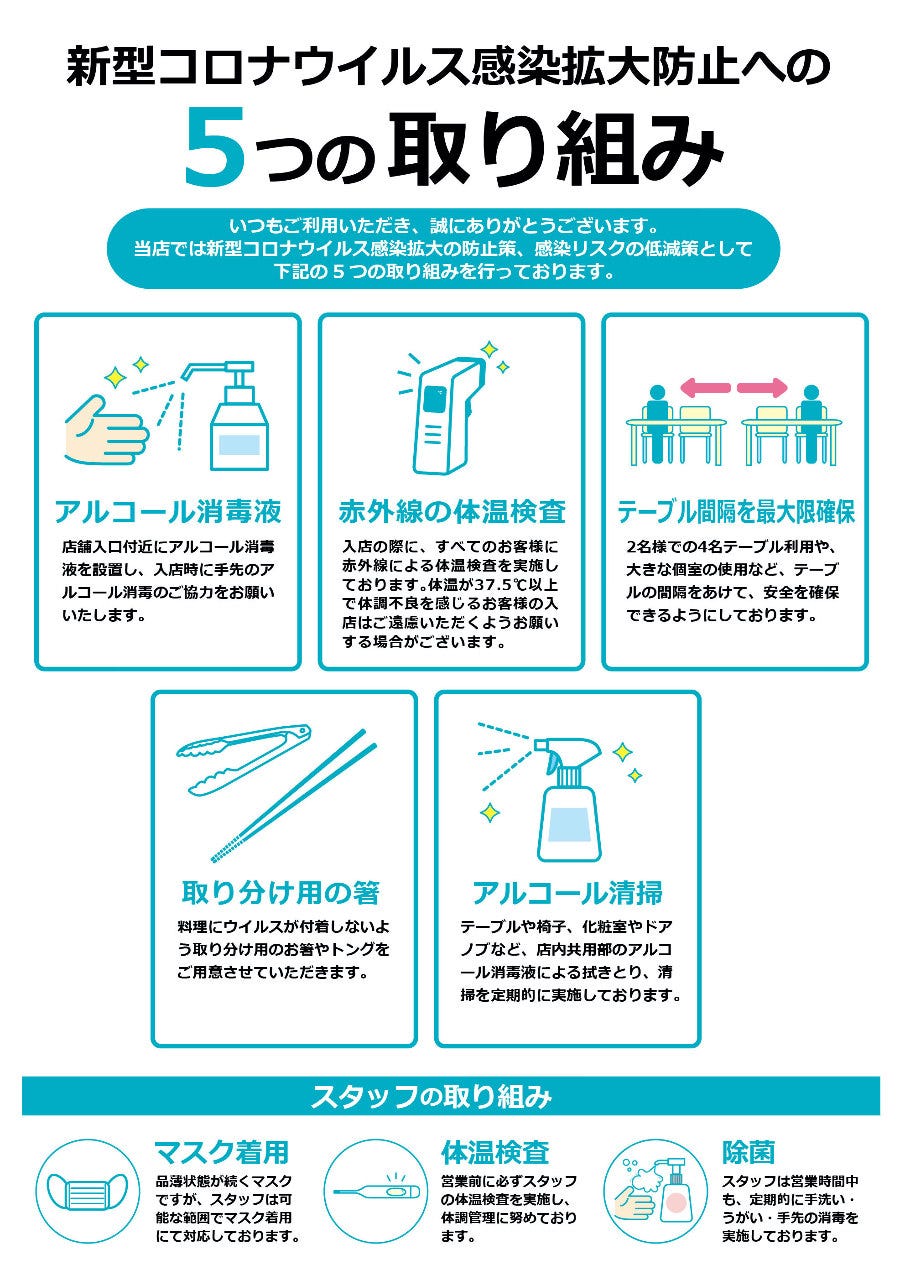 新型コロナウイルス感染拡大防止への
5つの取り組み

いつもご利用いただき、誠にありがとうございます。
当店では新型コロナウイルス感染拡大の防止策、感染リスクの低減策として
下記の5つの取り組みを行っております。

アルコール消毒液
店舗入口付近にアルコール消毒液を設置し、入店時に手先のアルコール消毒のご協力をお願いいたします。

赤外線の体温検査
入店の際に、すべてのお客様に赤外線による体温検査を実施しております。体温が37.5℃以上で体調不良を感じるお客様の入店はご遠慮いただくようお願いする場合がございます。

テーブル間隔を最大限確保
2名様での4名テーブル利用や、大きな個室の使用など、テーブルの間隔をあけて、安全を確保できるようにしております。

取り分け用の箸
料理にウイルスが付着しないよう取り分け用のお箸やトングをご用意させていただきます。

アルコール清掃
テーブルや椅子、化粧室やドアノブなど、店内共用部のアルコール消毒液による拭きとり、清掃を定期的に実施しております。

スタッフの取り組み

マスク着用
品薄状態が続くマスクですが、スタッフは可能な範囲でマスク着用にて対応しております。

体温検査
営業前に必ずスタッフの体温検査を実施し、体調管理に努めております。

除菌
スタッフは営業時間中も、定期的に手洗い・うがい・手先の消毒を実施しております。