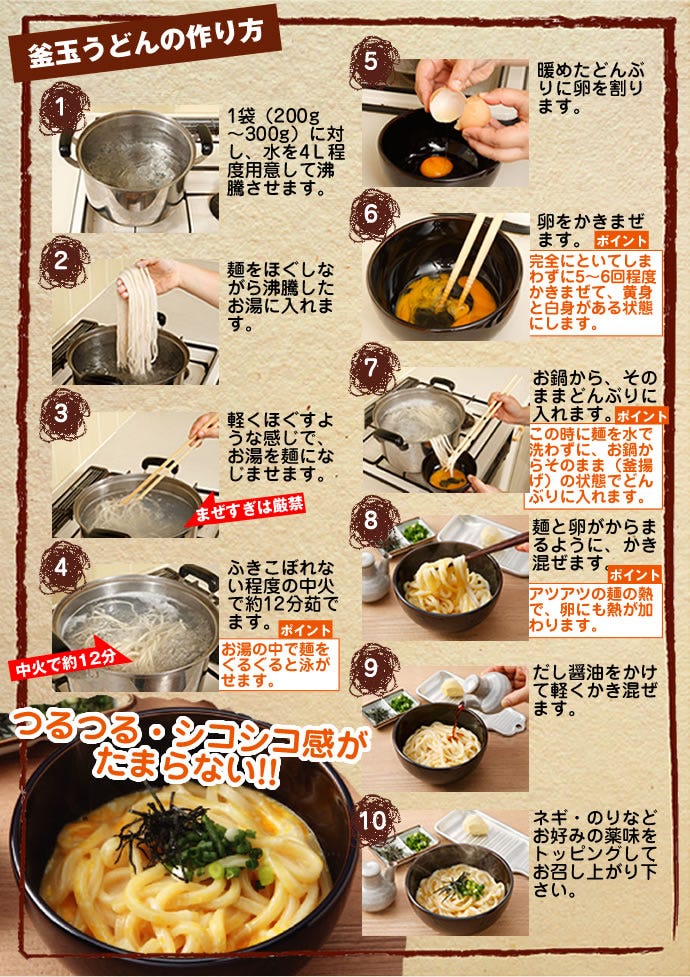 釜玉うどんの作り方

1
1袋（200g～300g）に対し、水を4L程度用意して沸騰させます。

2
麺をほぐしながら沸騰したお湯に入れます。

3
軽くほぐすような感じで、お湯を麺になじませます。
まぜすぎは厳禁

4
ふきこぼれない程度の中火で約12分茹でます。
ポイント
お湯の中で麺をくるくると泳がせます。
中火で約12分

つるつる・シコシコ感がたまらない!!

5
暖めたどんぶりに卵を割ります。

6
卵をかきまぜます。
ポイント
完全にといてしまわずに5～6回程度かきまぜて、黄身と白身がある状態にします。

7
お鍋から、そのままどんぶりに入れます。
ポイント
この時に麺を水で洗わずに、お鍋からそのまま（釜揚げ）の状態でどんぶりに入れます。

8
麺と卵がからまるように、かき混ぜます。
ポイント
アツアツの麺の熱で、卵にも熱が加わります。

9
だし醤油をかけて軽くかき混ぜます。

10
ネギ・のりなどお好みの薬味をトッピングしてお召し上がり下さい。