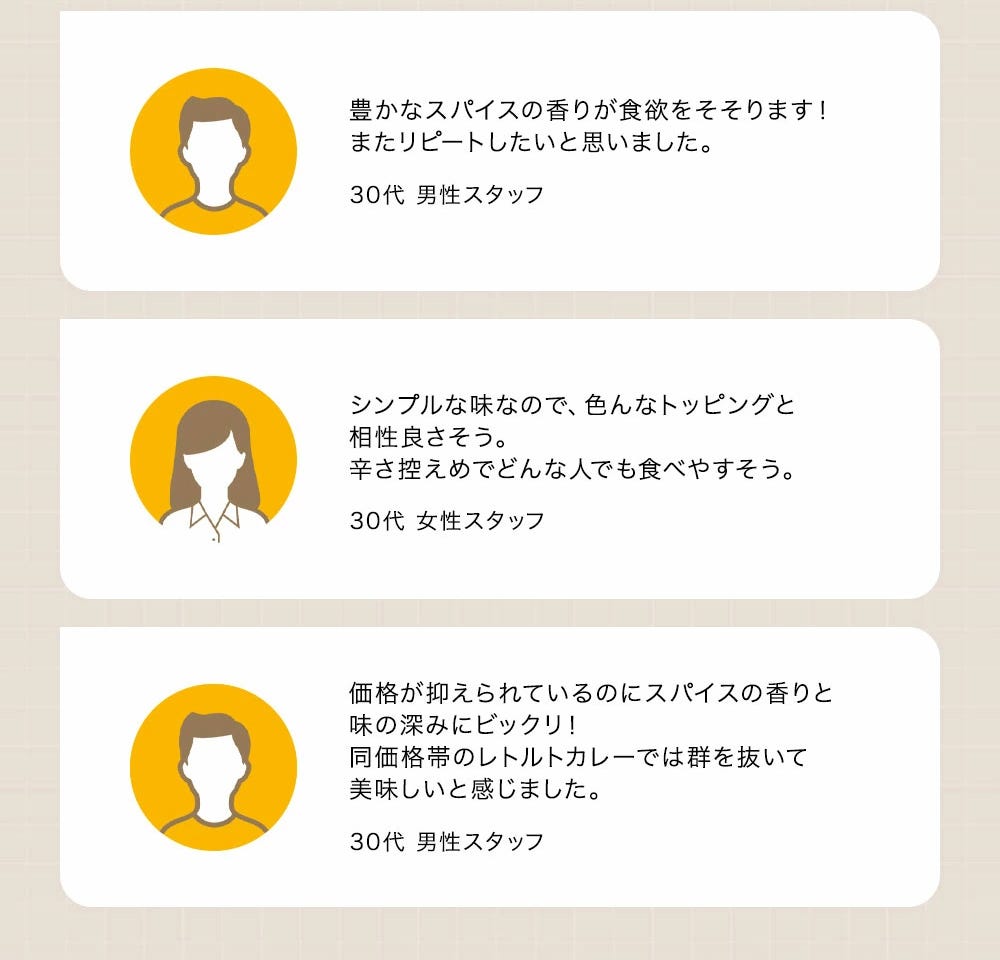 豊かなスパイスの香りが食欲をそそります！
またリピートしたいと思いました。

30代 男性スタッフ

シンプルな味なので、色んなトッピングと
相性良さそう。
辛さ控えめでどんな人でも食べやすそう。

30代 女性スタッフ

価格が抑えられているのにスパイスの香りと
味の深みにビックリ！
同価格帯のレトルトカレーでは群を抜いて
美味しいと感じました。

30代 男性スタッフ