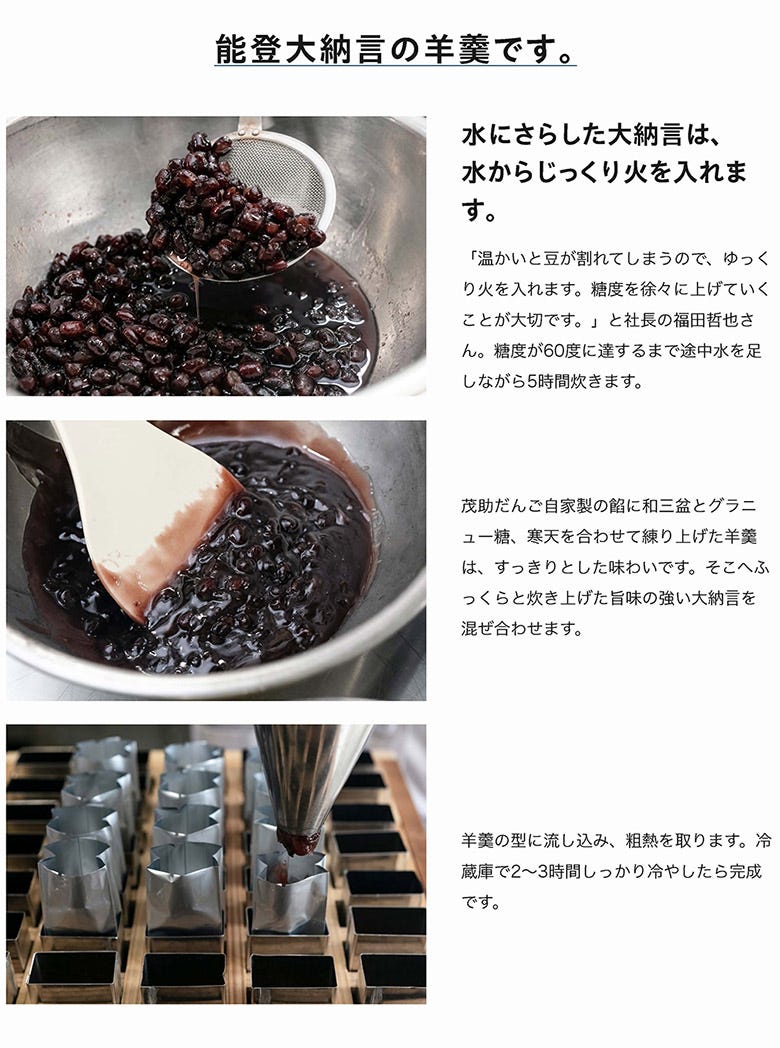 能登大納言の羊羹です。

水にさらした大納言は、水からじっくり火を入れます。

「温かいと豆が割れてしまうので、ゆっくり火を入れます。糖度を徐々に上げていくことが大切です。」と社長の福田哲也さん。糖度が60度に達するまで途中水を足しながら5時間炊きます。

茂助だんご自家製の餡に和三盆とグラニュー糖、寒天を合わせて練り上げた羊羹は、すっきりとした味わいです。そこへふっくらと炊き上げた旨味の強い大納言を混ぜ合わせます。

羊羹の型に流し込み、粗熱を取ります。冷蔵庫で2〜3時間しっかり冷やしたら完成です。