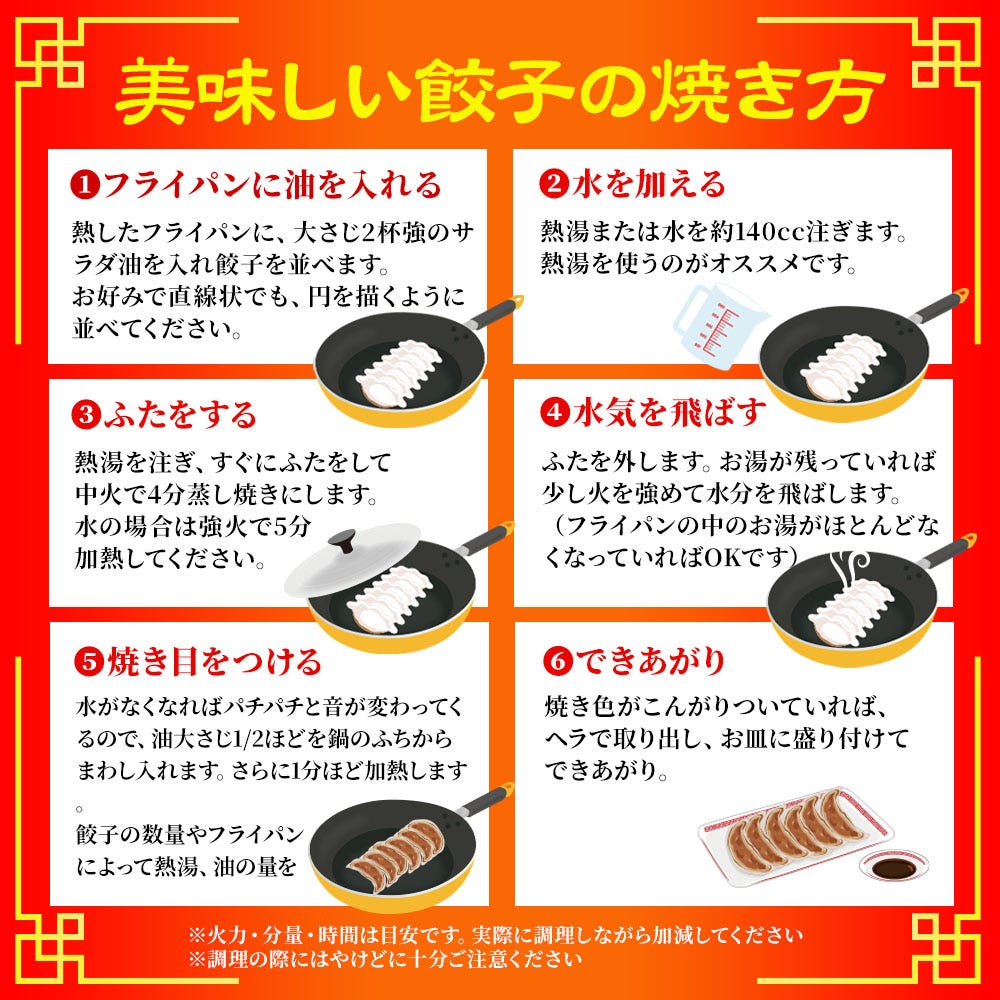 美味しい餃子の焼き方

❶フライパンに油を入れる

熱したフライパンに、大さじ2杯強のサラダ油を入れ餃子を並べます。
お好みで直線状でも、円を描くように並べてください。

❷水を加える

熱湯または水を約140cc注ぎます。
熱湯を使うのがオススメです。

❸ふたをする

熱湯を注ぎ、すぐにふたをして中火で4分蒸し焼きにします。
水の場合は強火で5分加熱してください。

❹水気を飛ばす

ふたを外します。お湯が残っていれば少し火を強めて水分を飛ばします。
（フライパンの中のお湯がほとんどなくなっていればOKです）

❺焼き目をつける

水がなくなればパチパチと音が変わってくるので、油大さじ1/2ほどを鍋のふちからまわし入れます。さらに1分ほど加熱します。
餃子の数量やフライパンによって熱湯、油の量を

❻できあがり

焼き色がこんがりついていれば、ヘラで取り出し、お皿に盛り付けてできあがり。

※火力・分量・時間は目安です。実際に調理しながら加減してください
※調理の際にはやけどに十分ご注意ください