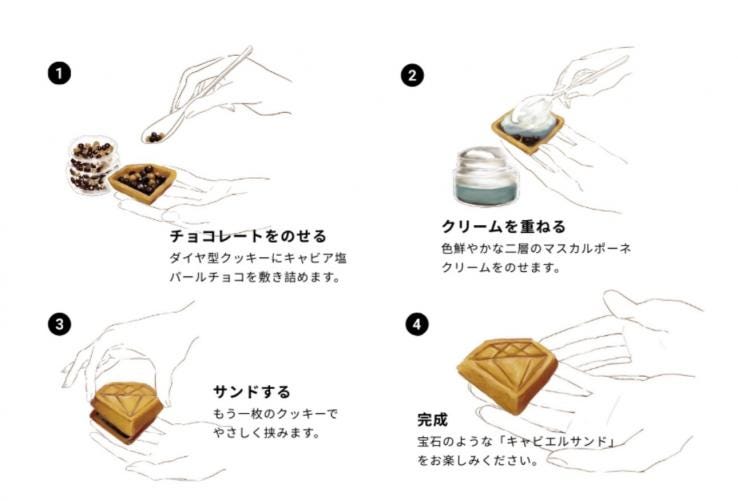 1

チョコレートをのせる
ダイヤ型クッキーにキャビア塩パールチョコを敷き詰めます。

2

クリームを重ねる
色鮮やかな二層のマスカルポーネクリームをのせます。

3

サンドする
もう一枚のクッキーでやさしく挟みます。

4

完成
宝石のような「キャビエルサンド」をお楽しみください。