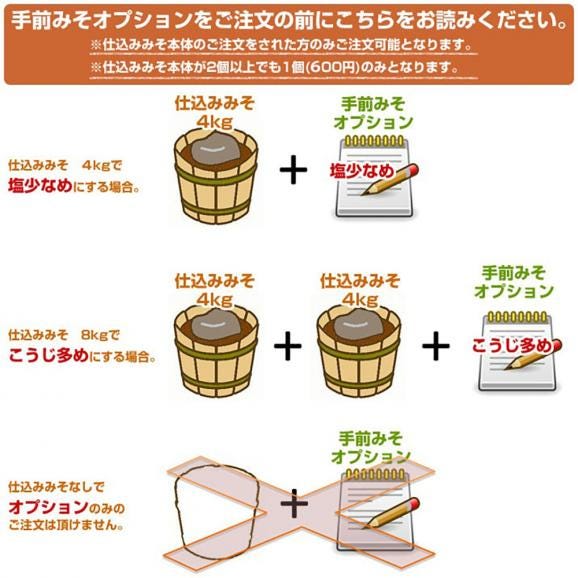 手前みそオプションをご注文の前にこちらをお読みください。
※仕込みみそ本体のご注文をされた方のみご注文可能となります。
※仕込みみそ本体が2個以上でも1個(600円)のみとなります。

仕込みみそ　4kgで
塩少なめにする場合。

仕込みみそ
4kg
+
手前みそ
オプション
塩少なめ

仕込みみそ　8kgで
こうじ多めにする場合。

仕込みみそ
4kg
+
仕込みみそ
4kg
+
手前みそ
オプション
こうじ多め

仕込みみそなしで
オプションのみの
ご注文は頂けません。

+
手前みそ
オプション