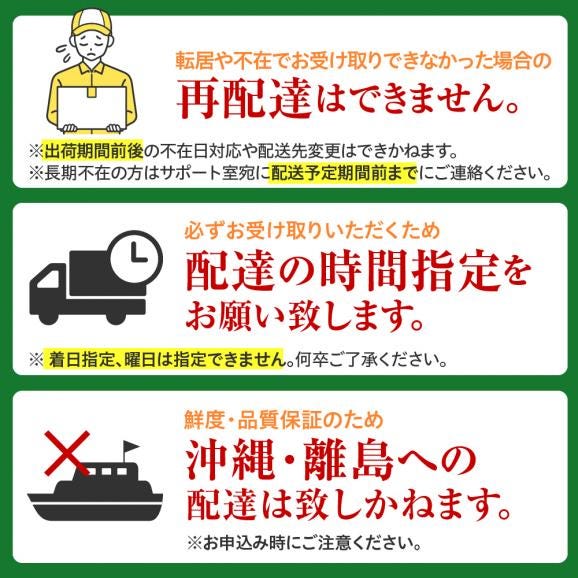 転居や不在でお受け取りできなかった場合の
再配達はできません。

※出荷期間前後の不在日対応や配送先変更はできかねます。
※長期不在の方はサポート室宛に配送予定期間前までにご連絡ください。

必ずお受け取りいただくため
配達の時間指定をお願い致します。

※ 着日指定、曜日は指定できません。何卒ご了承ください。

鮮度・品質保証のため
沖縄・離島への配達は致しかねます。

※お申込み時にご注意ください。