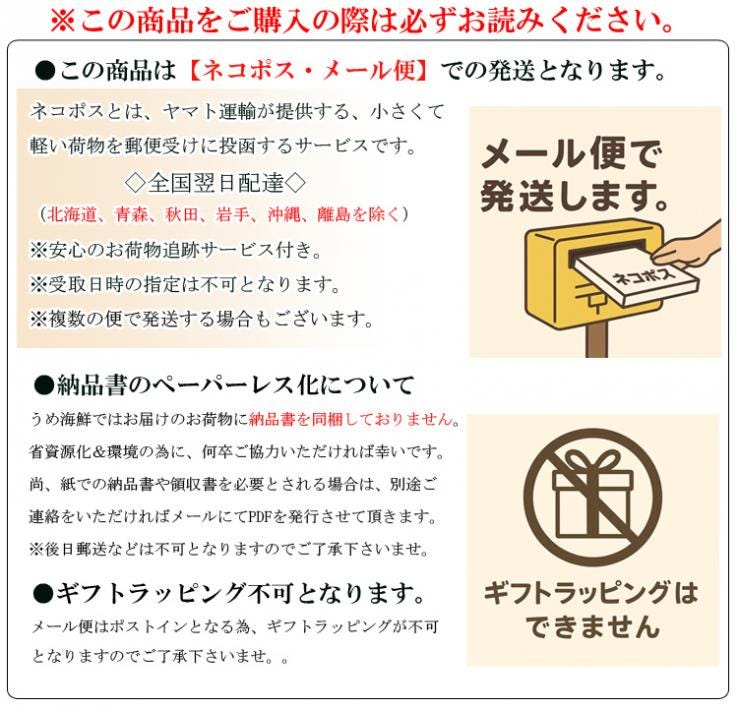 ※この商品をご購入の際は必ずお読みください。

●この商品は【ネコポス・メール便】での発送となります。

ネコポスとは、ヤマト運輸が提供する、小さくて軽い荷物を郵便受けに投函するサービスです。

◇全国翌日配達◇
（北海道、青森、秋田、岩手、沖縄、離島を除く）

※安心のお荷物追跡サービス付き。
※受取日時の指定は不可となります。
※複数の便で発送する場合もございます。

メール便で発送します。

ネコポス

●納品書のペーパーレス化について

うめ海鮮ではお届けのお荷物に納品書を同梱しておりません。
省資源化＆環境の為に、何卒ご協力いただければ幸いです。
尚、紙での納品書や領収書を必要とされる場合は、別途ご連絡をいただければメールにてPDFを発行させて頂きます。
※後日郵送などは不可となりますのでご了承下さいませ。

●ギフトラッピング不可となります。

メール便はポストインとなる為、ギフトラッピングが不可となりますのでご了承下さいませ。。

ギフトラッピングはできません