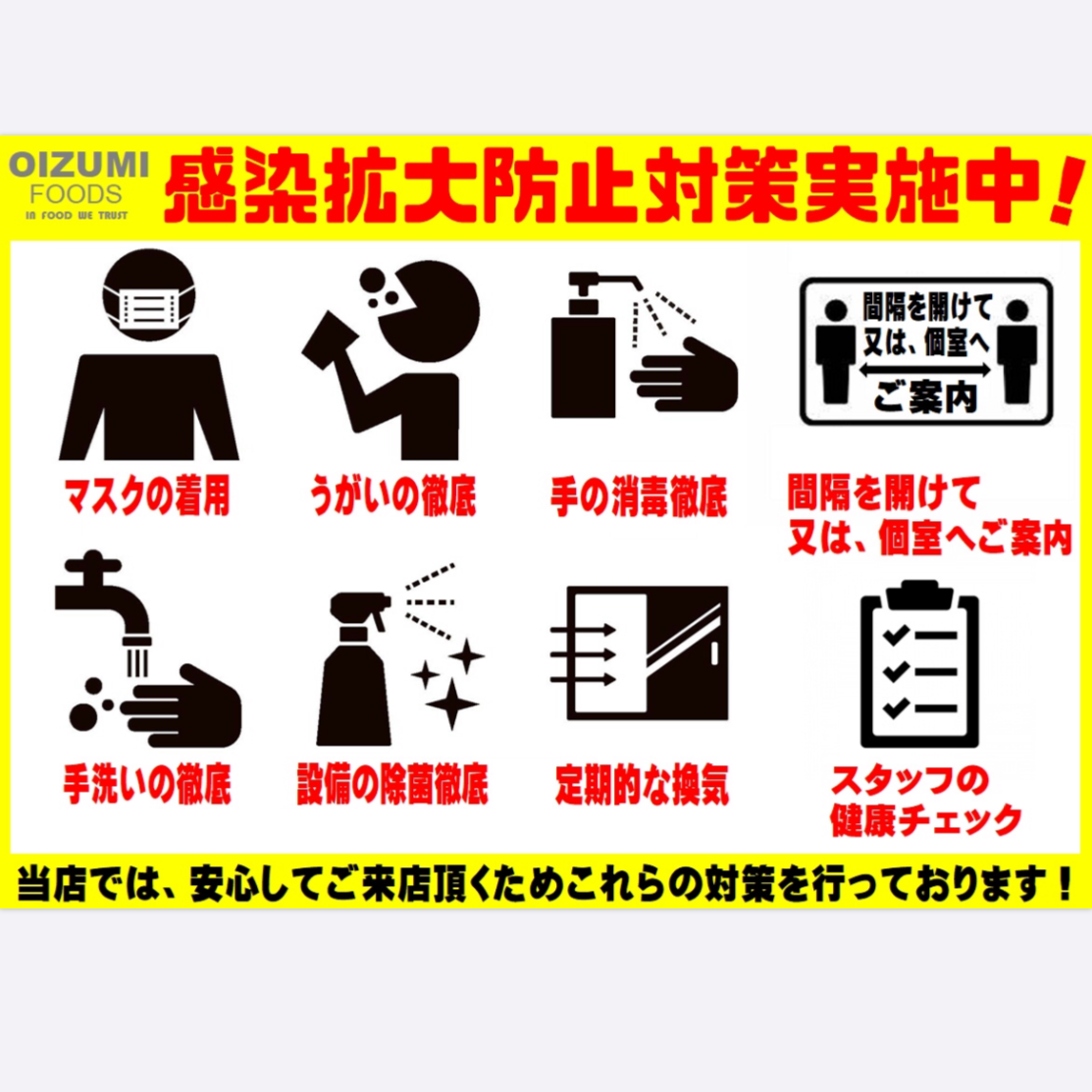 OIZUMI FOODS
IN FOOD WE TRUST

感染拡大防止対策実施中！

マスクの着用

うがいの徹底

手の消毒徹底

間隔を開けて
又は、個室へ
ご案内

間隔を開けて
又は、個室へご案内

手洗いの徹底

設備の除菌徹底

定期的な換気

スタッフの
健康チェック

当店では、安心してご来店頂くためこれらの対策を行っております！