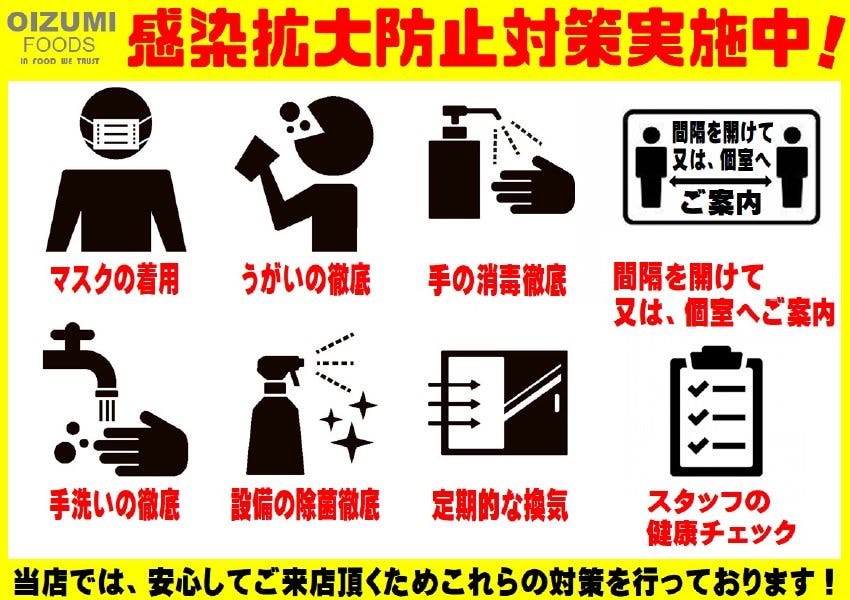 OIZUMI
FOODS
IN FOOD WE TRUST

感染拡大防止対策実施中！

マスクの着用

うがいの徹底

手の消毒徹底

間隔を開けて
又は、個室へ
ご案内

間隔を開けて
又は、個室へご案内

手洗いの徹底

設備の除菌徹底

定期的な換気

スタッフの
健康チェック

当店では、安心してご来店頂くためこれらの対策を行っております！