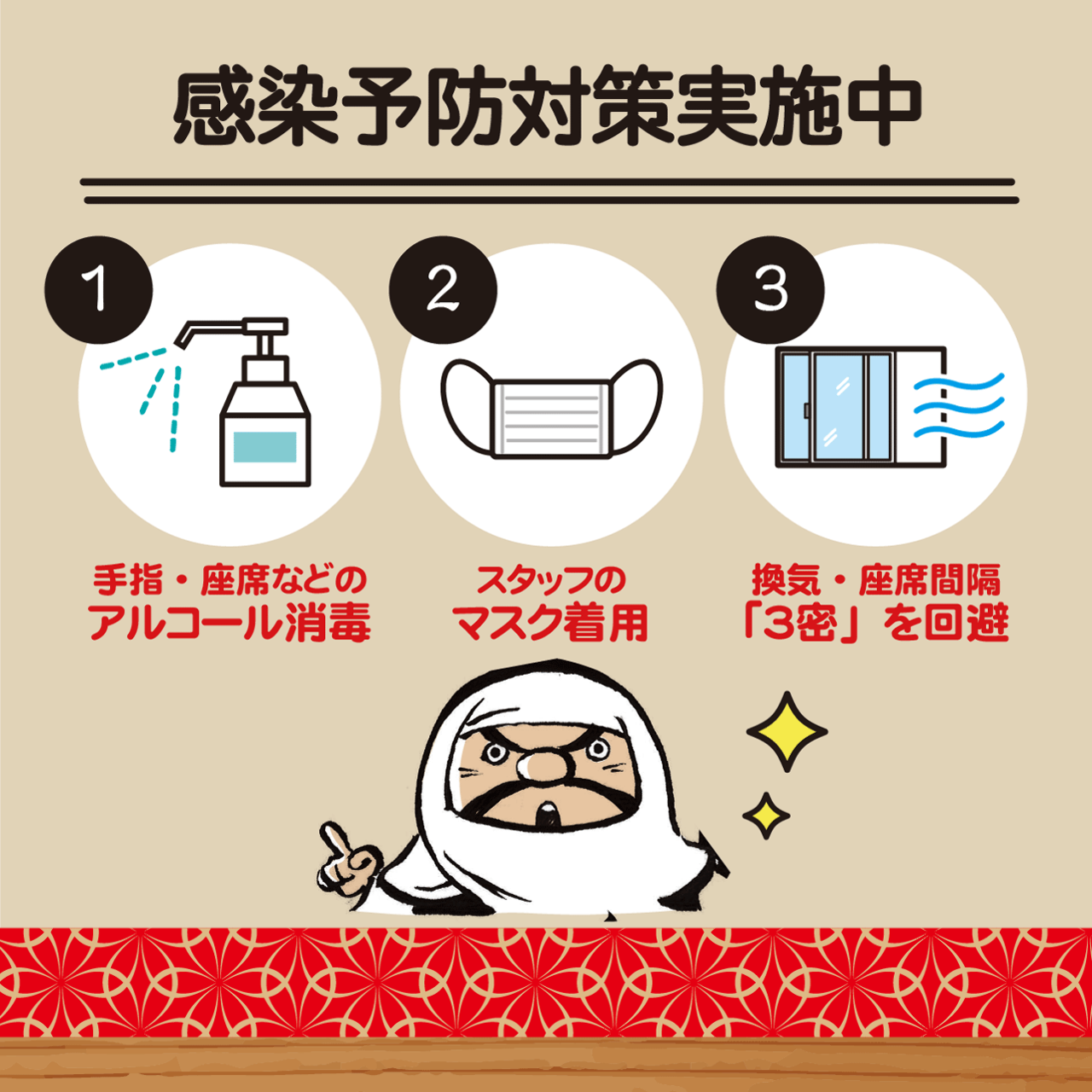 感染予防対策実施中

1

手指・座席などの
アルコール消毒

2

スタッフの
マスク着用

3

換気・座席間隔
「3密」を回避