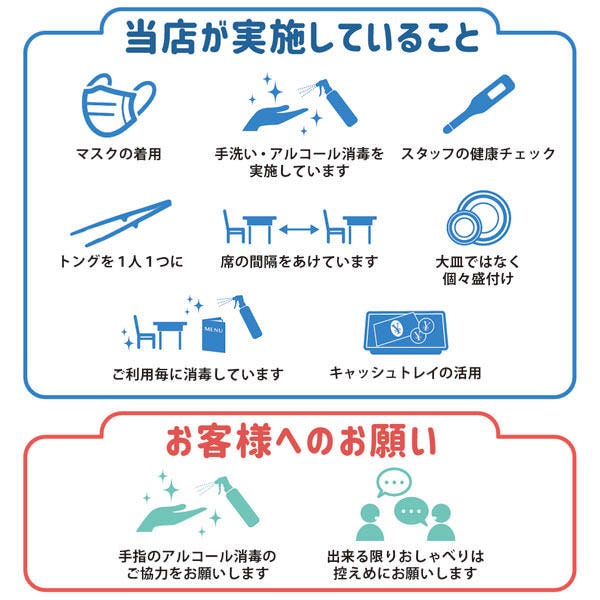 当店が実施していること

マスクの着用

手洗い・アルコール消毒を実施しています

スタッフの健康チェック

トングを１人１つに

席の間隔をあけています

大皿ではなく個々盛付け

MENU

ご利用毎に消毒しています

キャッシュトレイの活用

お客様へのお願い

手指のアルコール消毒のご協力をお願いします

出来る限りおしゃべりは控えめにお願いします