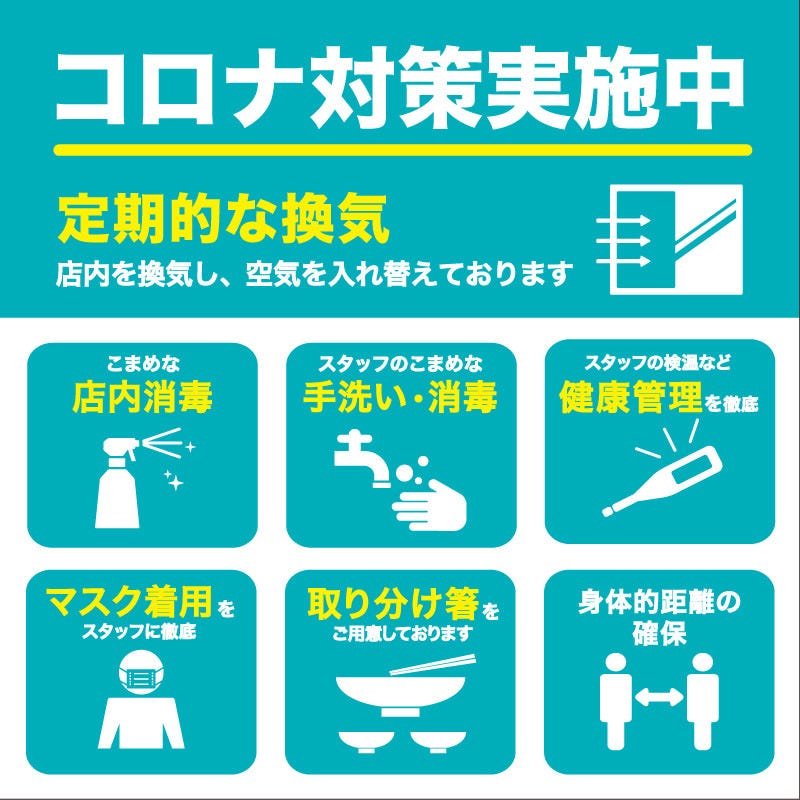 コロナ対策実施中

定期的な換気
店内を換気し、空気を入れ替えております

こまめな
店内消毒

スタッフのこまめな
手洗い・消毒

スタッフの検温など
健康管理を徹底

マスク着用を
スタッフに徹底

取り分け箸を
ご用意しております

身体的距離の
確保