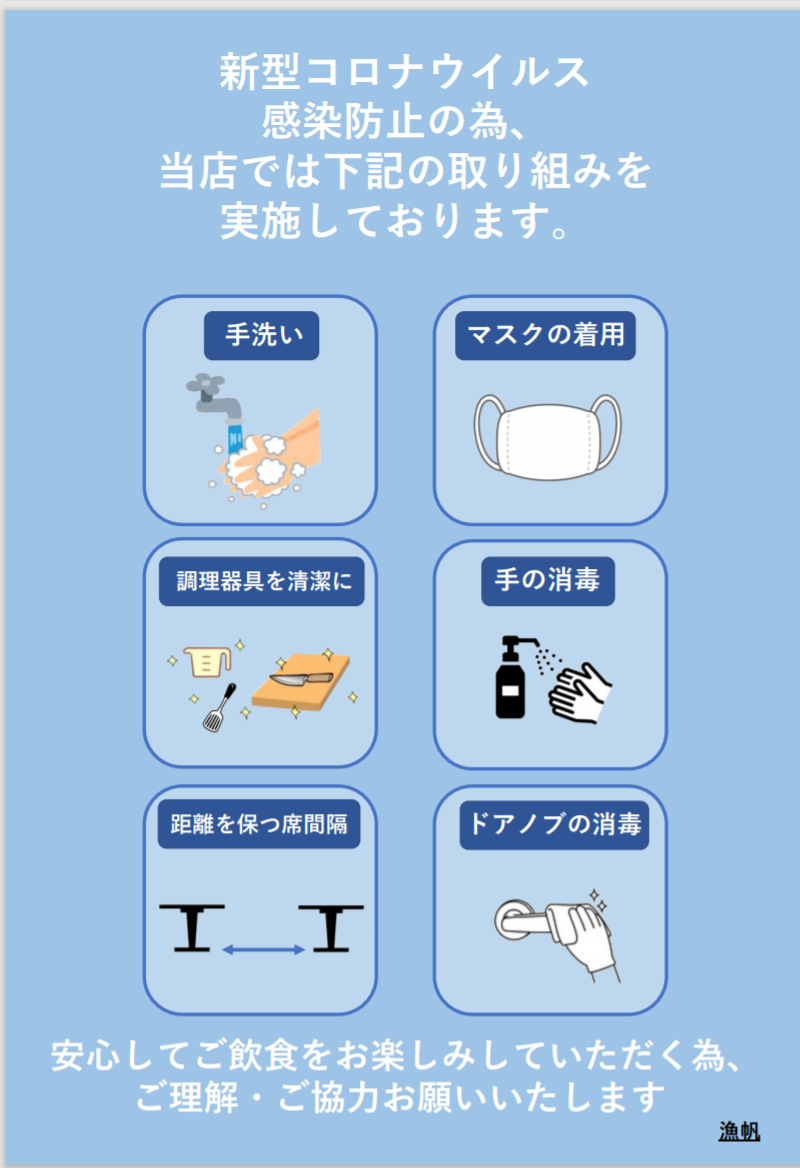 新型コロナウイルス
感染防止の為、
当店では下記の取り組みを
実施しております。

手洗い

マスクの着用

調理器具を清潔に

手の消毒

距離を保つ席間隔

ドアノブの消毒

安心してご飲食をお楽しみしていただく為、
ご理解・ご協力お願いいたします

漁帆