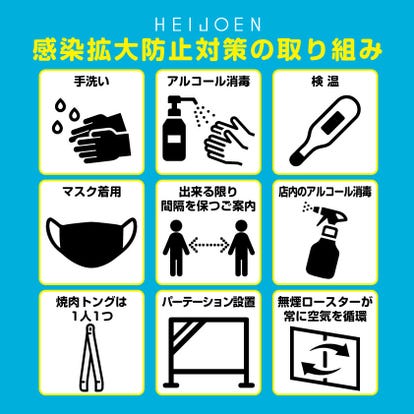 HEIJOEN
感染拡大防止対策の取り組み

手洗い

アルコール消毒

検 温

マスク着用

出来る限り
間隔を保つご案内

店内のアルコール消毒

焼肉トングは
1人1つ

パーテーション設置

無煙ロースターが
常に空気を循環