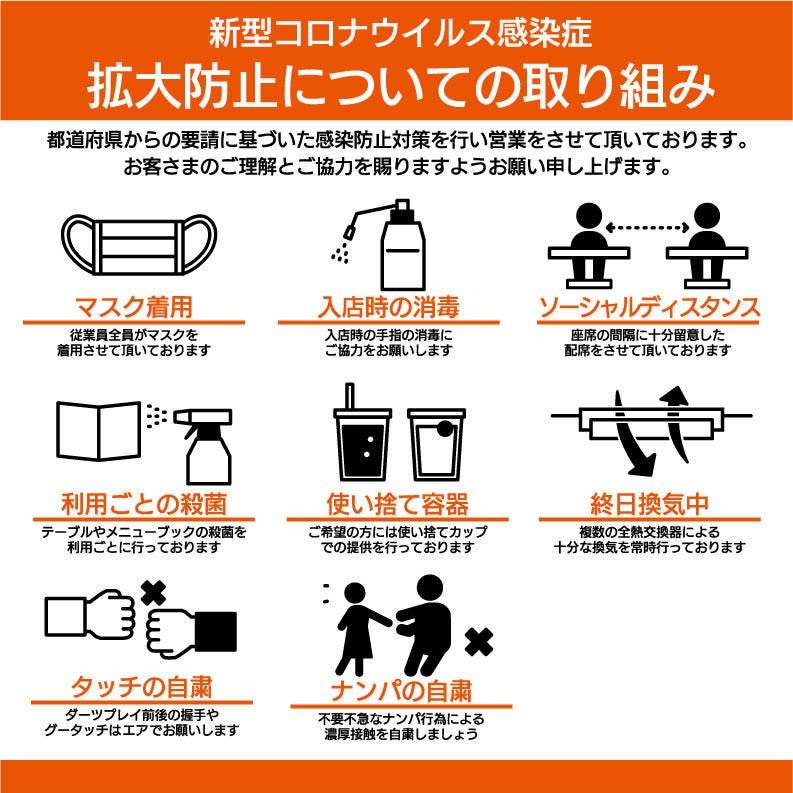 新型コロナウイルス感染症
拡大防止についての取り組み

都道府県からの要請に基づいた感染防止対策を行い営業をさせて頂いております。
お客さまのご理解とご協力を賜りますようお願い申し上げます。

マスク着用
従業員全員がマスクを着用させて頂いております

入店時の消毒
入店時の手指の消毒にご協力をお願いします

ソーシャルディスタンス
座席の間隔に十分留意した配席をさせて頂いております

利用ごとの殺菌
テーブルやメニューブックの殺菌を利用ごとに行っております

使い捨て容器
ご希望の方には使い捨てカップでの提供を行っております

終日換気中
複数の全熱交換器による十分な換気を常時行っております

タッチの自粛
ダーツプレイ前後の握手やグータッチはエアでお願いします

ナンパの自粛
不要不急なナンパ行為による濃厚接触を自粛しましょう