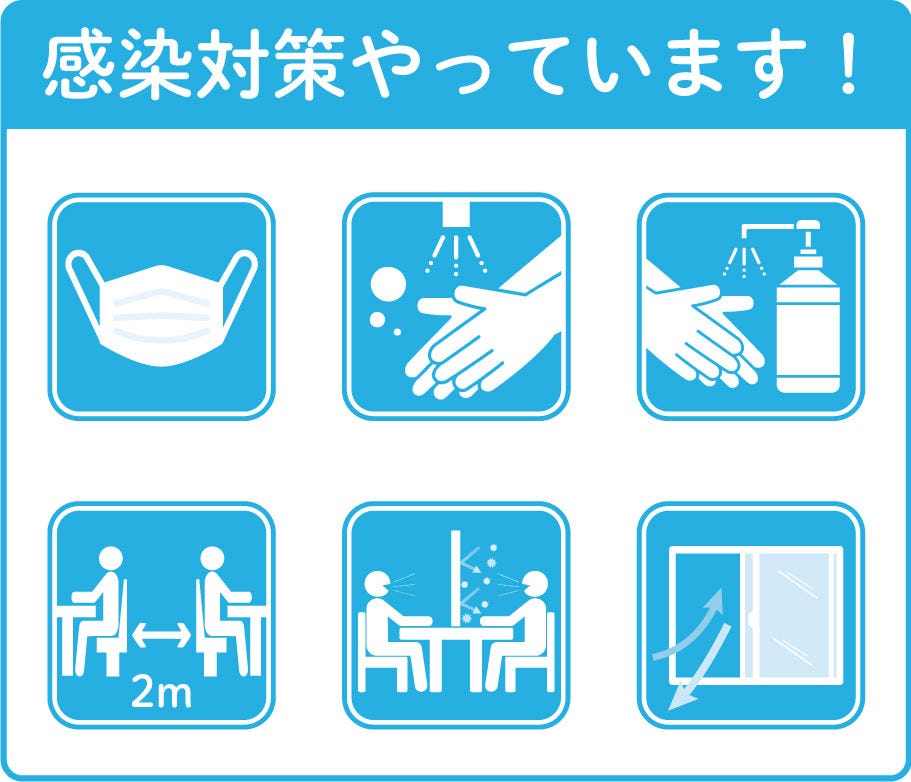 感染対策やっています！

2m