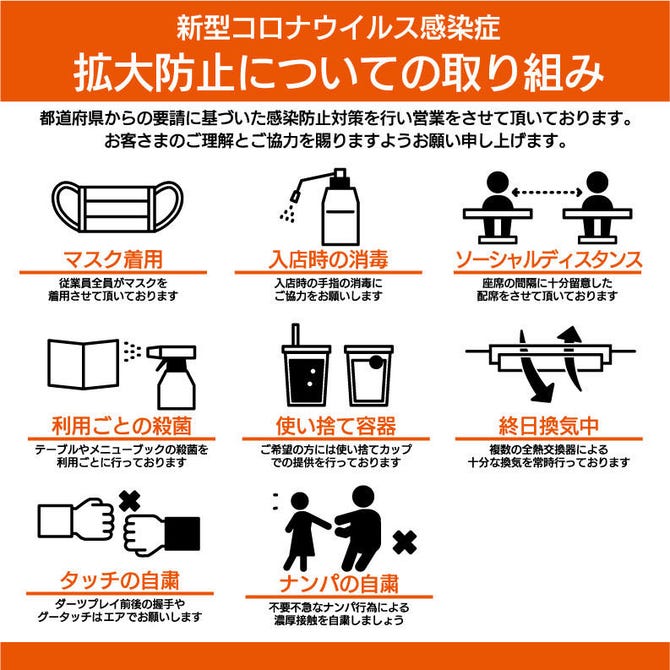 新型コロナウイルス感染症
拡大防止についての取り組み

都道府県からの要請に基づいた感染防止対策を行い営業をさせて頂いております。
お客さまのご理解とご協力を賜りますようお願い申し上げます。

マスク着用
従業員全員がマスクを着用させて頂いております

入店時の消毒
入店時の手指の消毒にご協力をお願いします

ソーシャルディスタンス
座席の間隔に十分留意した配席をさせて頂いております

利用ごとの殺菌
テーブルやメニューブックの殺菌を利用ごとに行っております

使い捨て容器
ご希望の方には使い捨てカップでの提供を行っております

終日換気中
複数の全熱交換器による十分な換気を常時行っております

タッチの自粛
ダーツプレイ前後の握手やグータッチはエアでお願いします

ナンパの自粛
不要不急なナンパ行為による濃厚接触を自粛しましょう