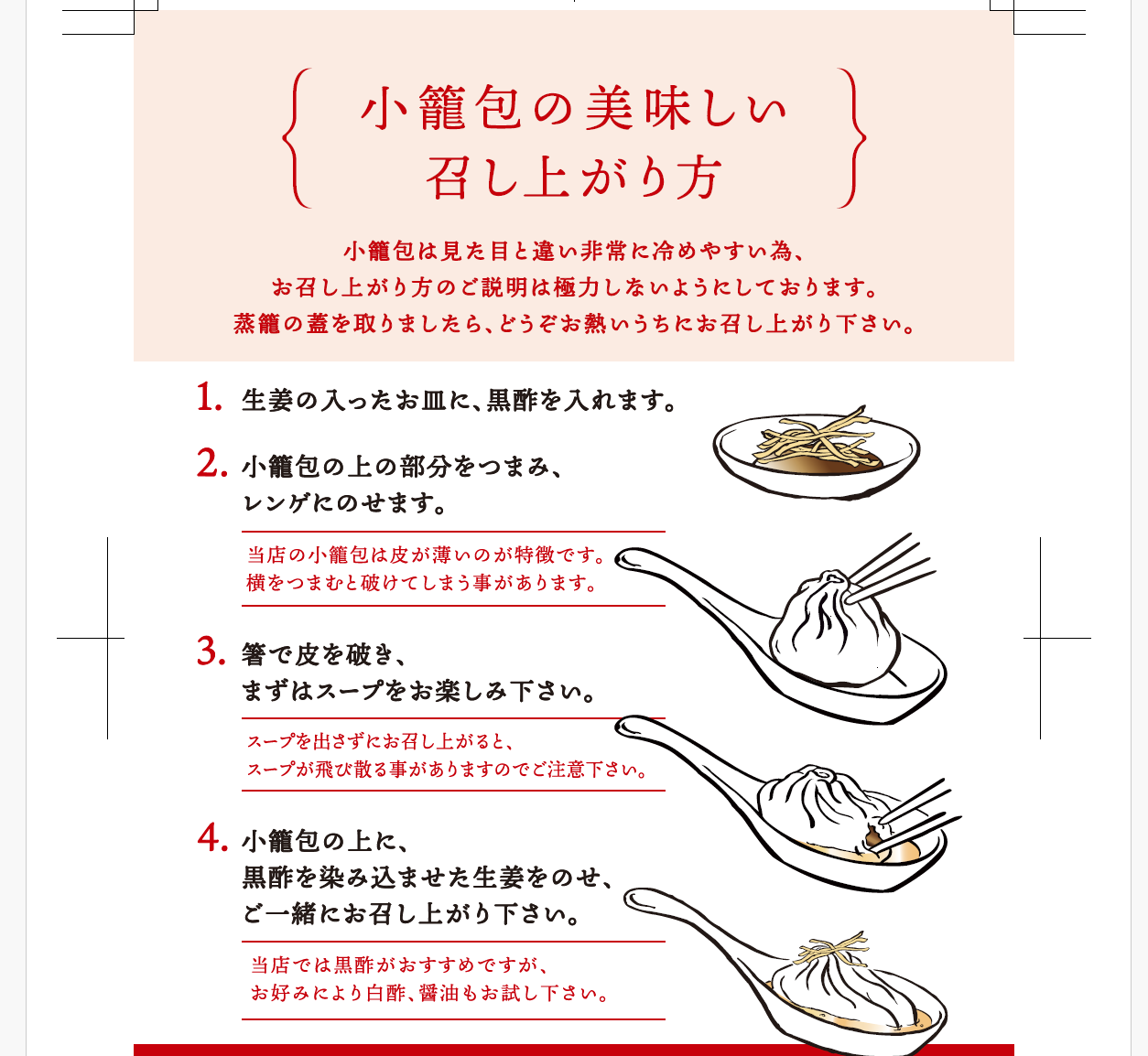 小籠包の美味しい
召し上がり方

小籠包は見た目と違い非常に冷めやすい為、
お召し上がり方のご説明は極力しないようにしております。
蒸籠の蓋を取りましたら、どうぞお熱いうちにお召し上がり下さい。

1. 生姜の入ったお皿に、黒酢を入れます。

2. 小籠包の上の部分をつまみ、
レンゲにのせます。

当店の小籠包は皮が薄いのが特徴です。
横をつまむと破けてしまう事があります。

3. 箸で皮を破き、
まずはスープをお楽しみ下さい。

スープを出さずにお召し上がると、
スープが飛び散る事がありますのでご注意下さい。

4. 小籠包の上に、
黒酢を染み込ませた生姜をのせ、
ご一緒にお召し上がり下さい。

当店では黒酢がおすすめですが、
お好みにより白酢、醤油もお試し下さい。