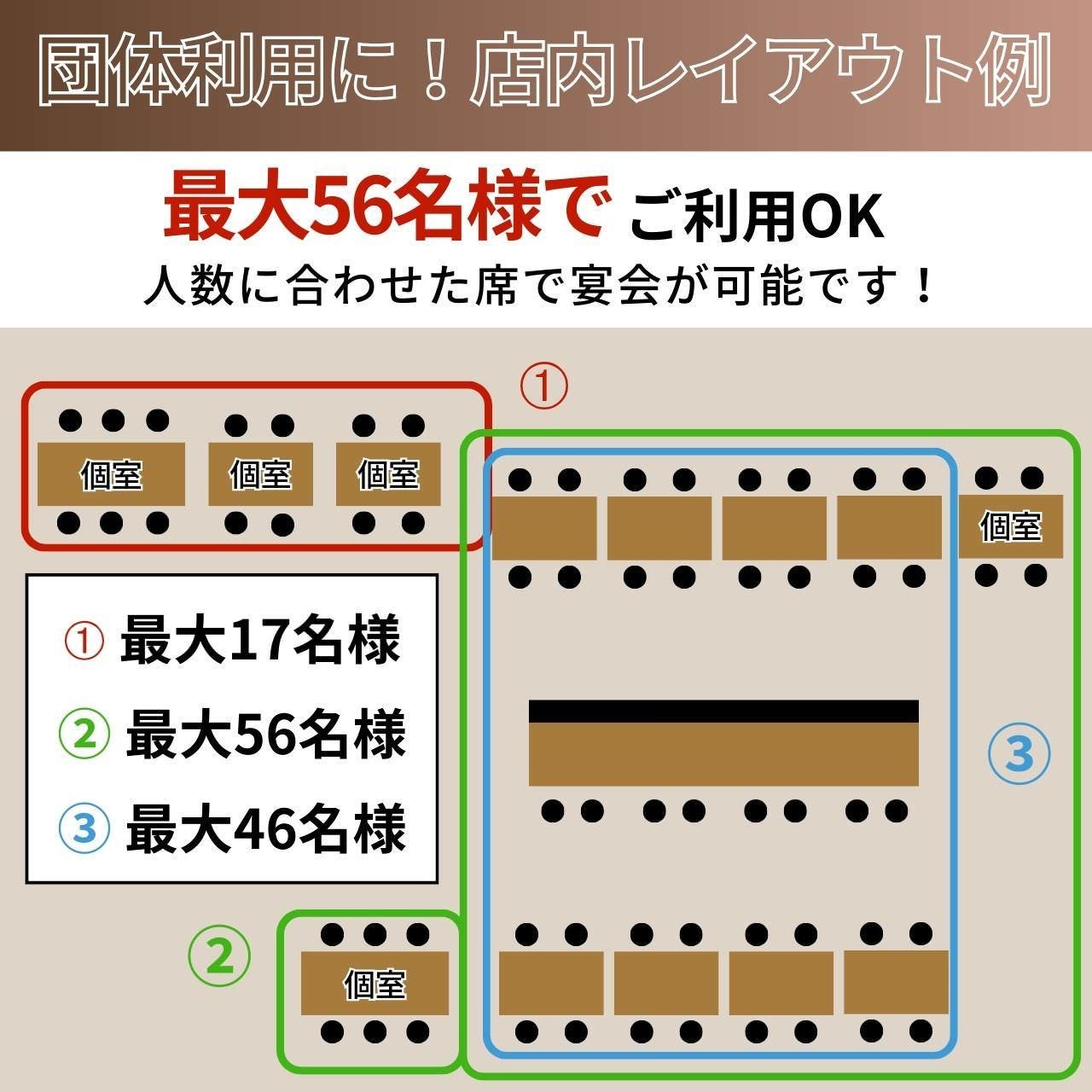 団体利用に！店内レイアウト例

最大56名様で ご利用OK
人数に合わせた席で宴会が可能です！

①

個室 個室 個室

個室

① 最大17名様
② 最大56名様
③ 最大46名様

③

②

個室