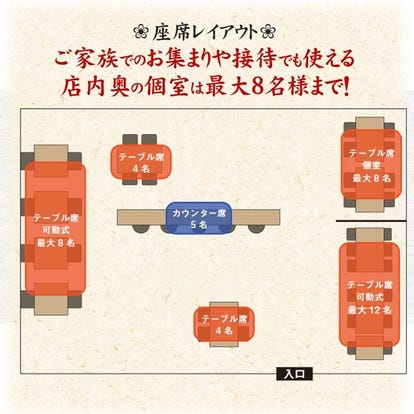 座席レイアウト
ご家族でのお集まりや接待でも使える
店内奥の個室は最大8名様まで!

テーブル席
4名

テーブル席
個室
最大8名

テーブル席
可動式
最大8名

カウンター席
5名

テーブル席
可動式
最大12名

テーブル席
4名

入口