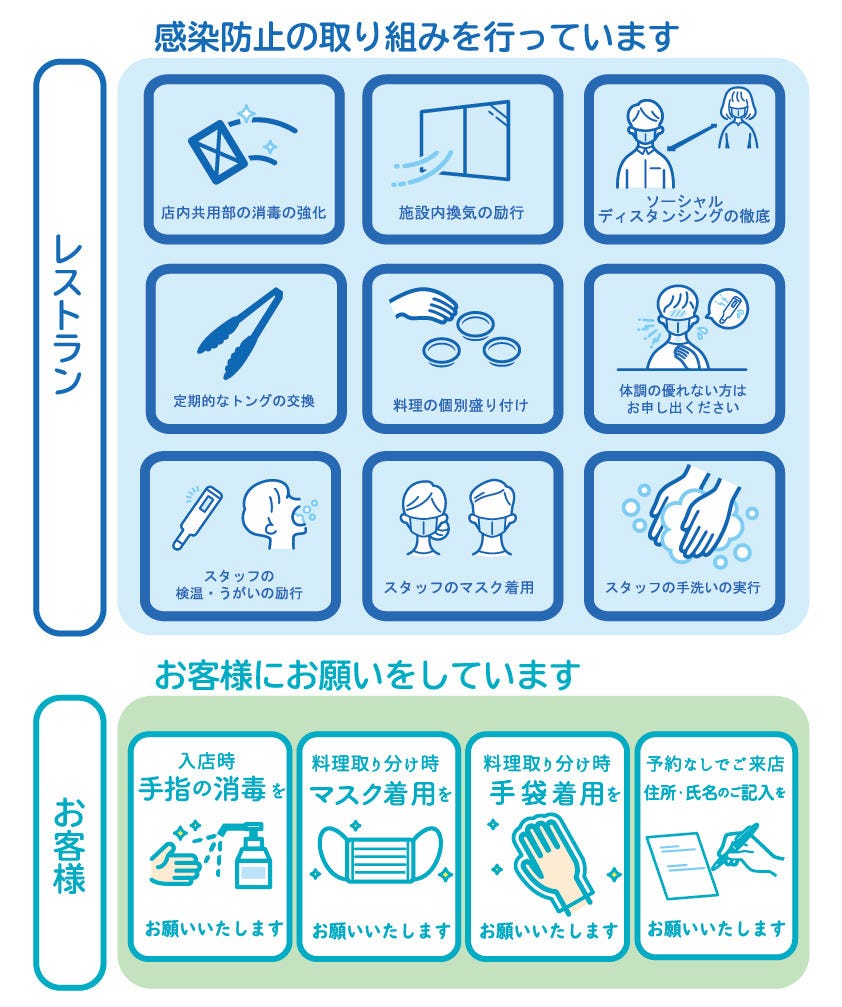 感染防止の取り組みを行っています

レストラン

店内共用部の消毒の強化

施設内換気の励行

ソーシャルディスタンシングの徹底

定期的なトングの交換

料理の個別盛り付け

体調の優れない方はお申し出ください

スタッフの検温・うがいの励行

スタッフのマスク着用

スタッフの手洗いの実行

お客様にお願いをしています

お客様

入店時
手指の消毒を
お願いいたします

料理取り分け時
マスク着用を
お願いいたします

料理取り分け時
手袋着用を
お願いいたします

予約なしでご来店
住所・氏名のご記入を
お願いいたします