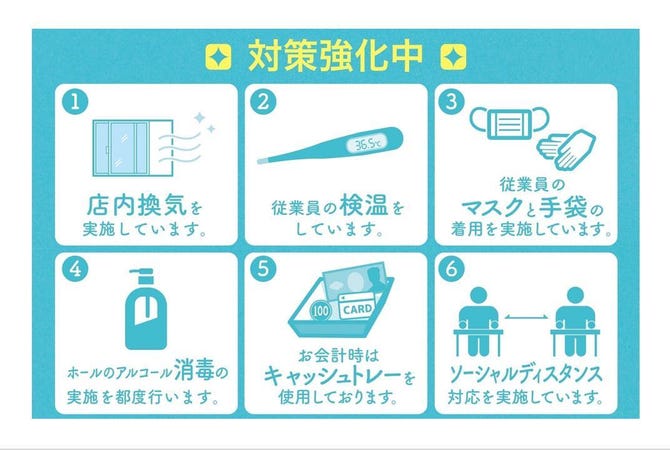 対策強化中

1
店内換気を実施しています。

2
36.5℃
従業員の検温をしています。

3
従業員のマスクと手袋の着用を実施しています。

4
ホールのアルコール消毒の実施を都度行います。

5
100
CARD
お会計時はキャッシュトレーを使用しております。

6
ソーシャルディスタンス対応を実施しています。