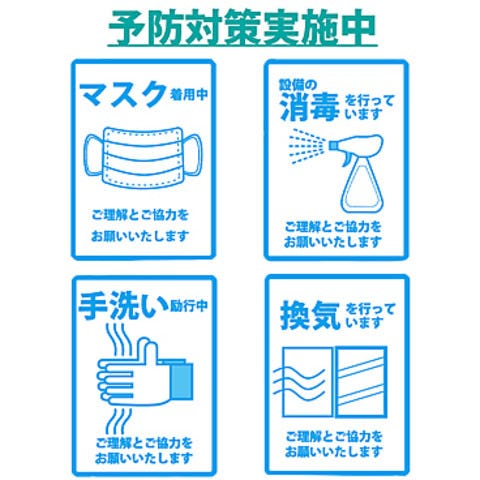 予防対策実施中

マスク着用中

ご理解とご協力をお願いいたします

設備の消毒を行っています

ご理解とご協力をお願いいたします

手洗い励行中

ご理解とご協力をお願いいたします

換気を行っています

ご理解とご協力をお願いいたします