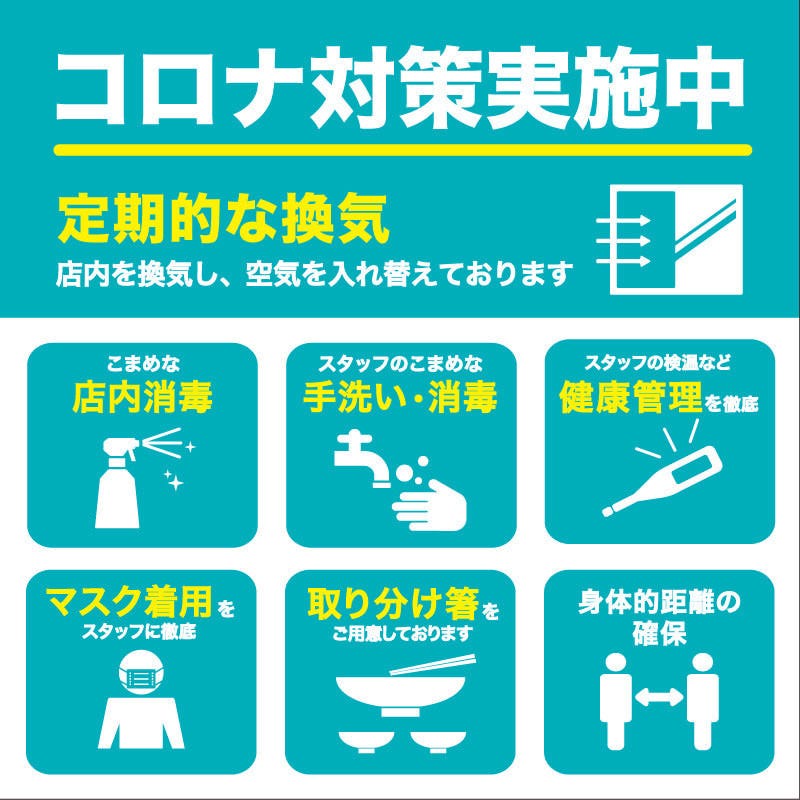 コロナ対策実施中

定期的な換気
店内を換気し、空気を入れ替えております

こまめな
店内消毒

スタッフのこまめな
手洗い・消毒

スタッフの検温など
健康管理を徹底

マスク着用を
スタッフに徹底

取り分け箸を
ご用意しております

身体的距離の
確保