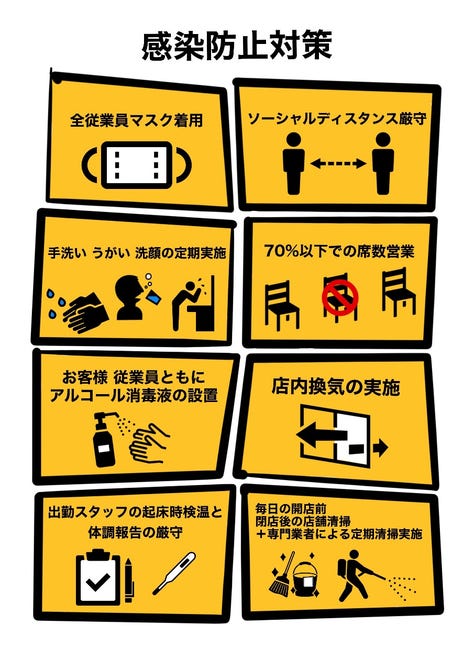 感染防止対策

全従業員マスク着用

ソーシャルディスタンス厳守

手洗い うがい 洗顔の定期実施

70%以下での席数営業

お客様 従業員ともに
アルコール消毒液の設置

店内換気の実施

出勤スタッフの起床時検温と
体調報告の厳守

毎日の開店前
閉店後の店舗清掃
＋専門業者による定期清掃実施