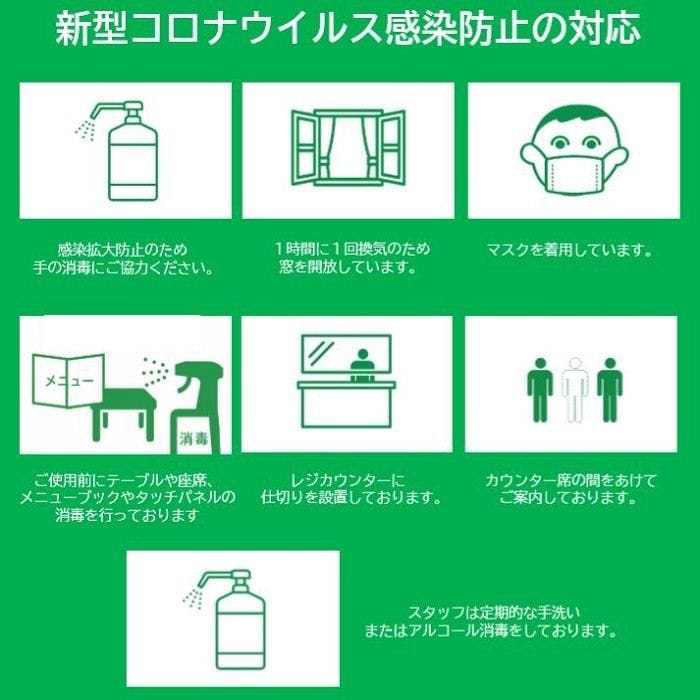 新型コロナウイルス感染防止の対応

感染拡大防止のため
手の消毒にご協力ください。

１時間に１回換気のため
窓を開放しています。

マスクを着用しています。

メニュー

消毒

ご使用前にテーブルや座席、
メニューブックやタッチパネルの
消毒を行っております

レジカウンターに
仕切りを設置しております。

カウンター席の間をあけて
ご案内しております。

スタッフは定期的な手洗い
またはアルコール消毒をしております。