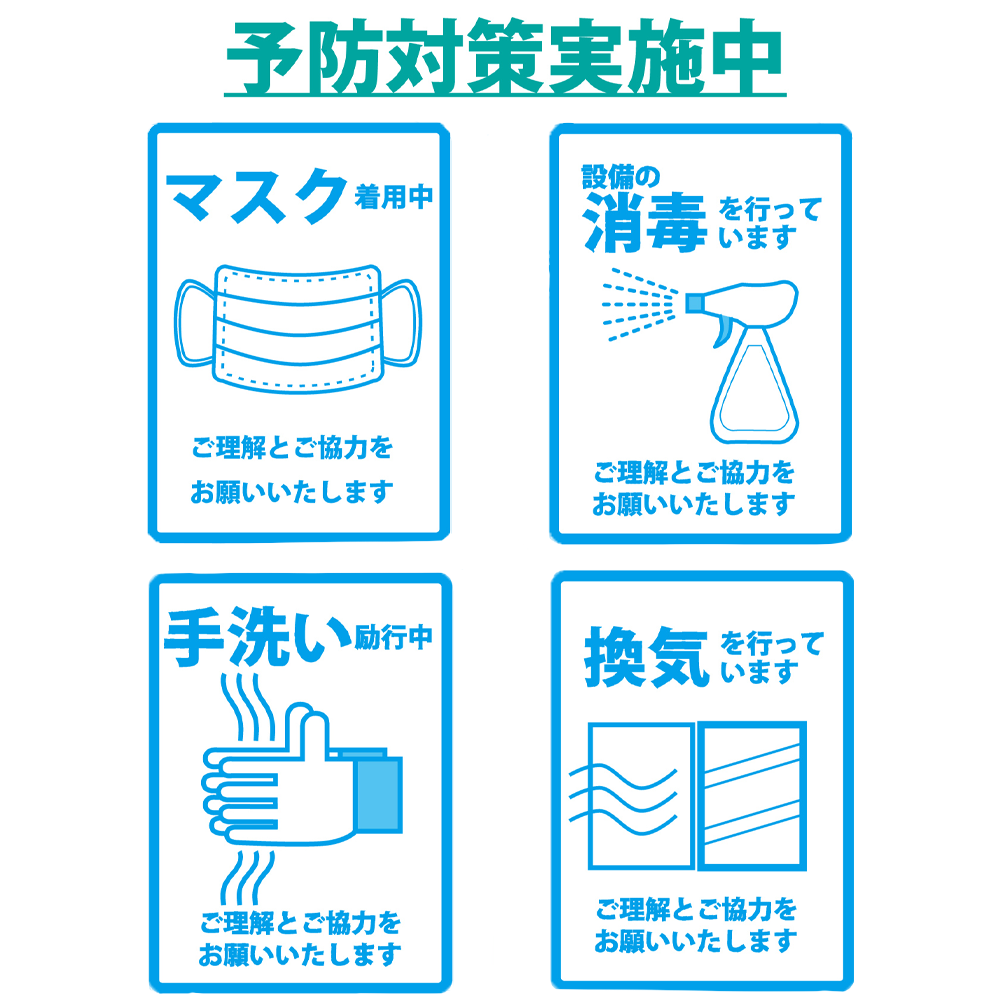 予防対策実施中

マスク着用中

ご理解とご協力をお願いいたします

設備の消毒を行っています

ご理解とご協力をお願いいたします

手洗い励行中

ご理解とご協力をお願いいたします

換気を行っています

ご理解とご協力をお願いいたします