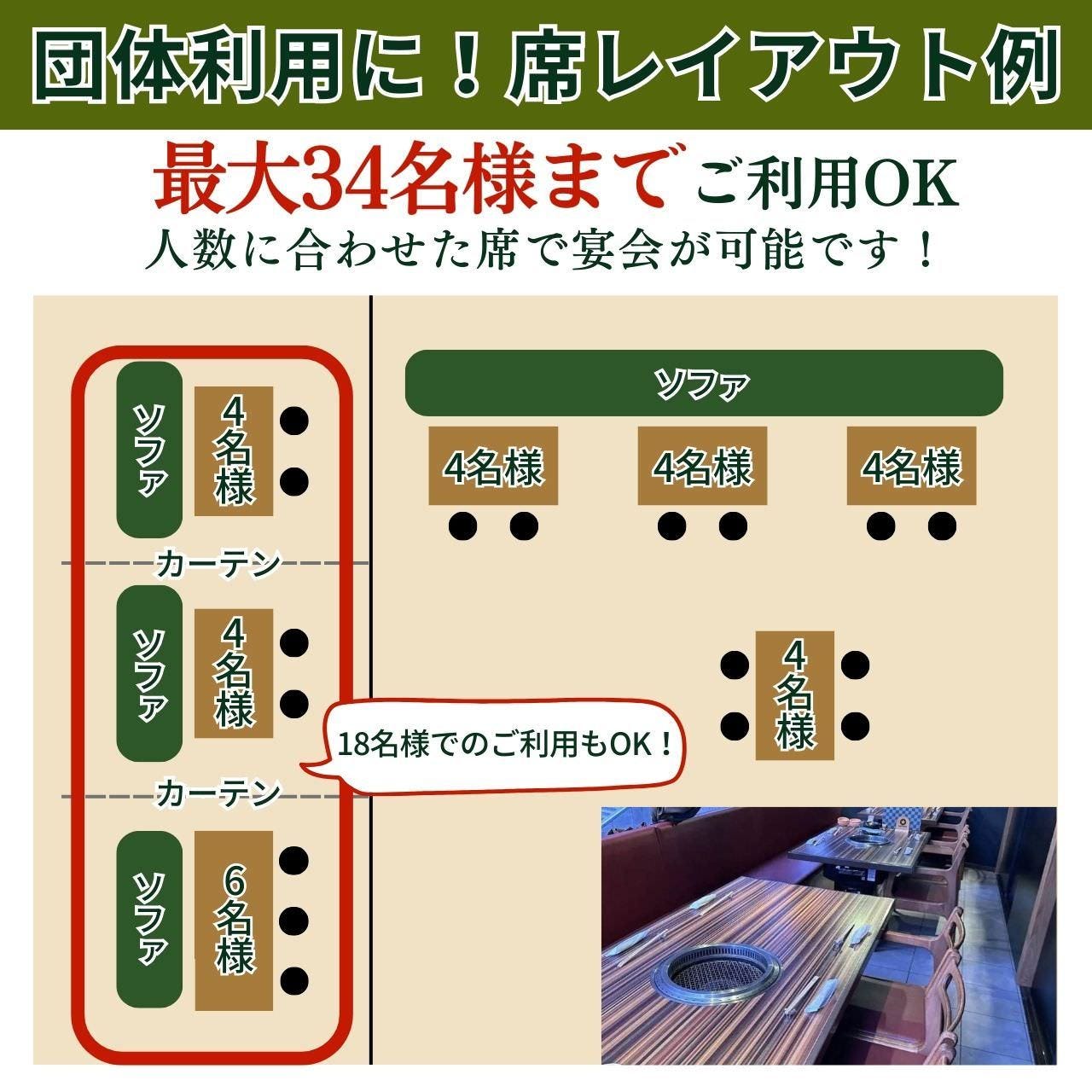 団体利用に！席レイアウト例

最大34名様まで ご利用OK
人数に合わせた席で宴会が可能です！

ソファ
4名様

カーテン

ソファ
4名様

カーテン

ソファ
6名様

18名様でのご利用もOK！

ソファ
4名様
4名様
4名様

4名様