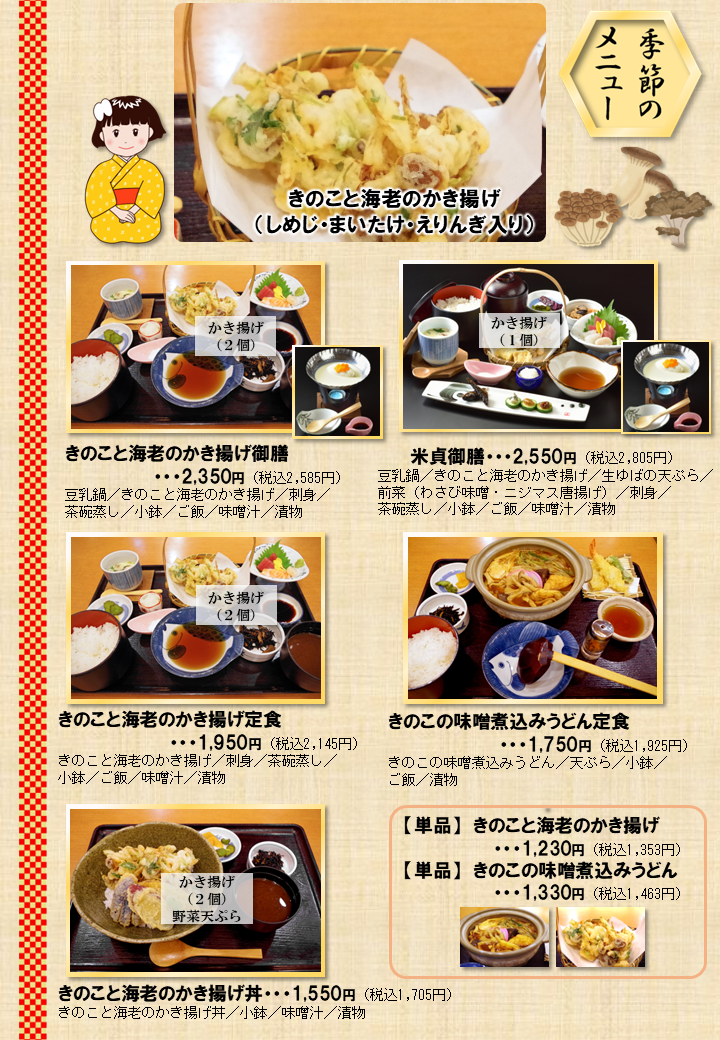 季節のメニュー

きのこと海老のかき揚げ
（しめじ・まいたけ・えりんぎ入り）

かき揚げ
（２個）

きのこと海老のかき揚げ御膳
・・・2,350円（税込2,585円）
豆乳鍋／きのこと海老のかき揚げ／刺身／茶碗蒸し／小鉢／ご飯／味噌汁／漬物

かき揚げ
（１個）

米貞御膳・・・2,550円（税込2,805円）
豆乳鍋／きのこと海老のかき揚げ／生ゆばの天ぷら／前菜（わさび味噌・ニジマス唐揚げ）／刺身／茶碗蒸し／小鉢／ご飯／味噌汁／漬物

かき揚げ
（２個）

きのこと海老のかき揚げ定食
・・・1,950円（税込2,145円）
きのこと海老のかき揚げ／刺身／茶碗蒸し／小鉢／ご飯／味噌汁／漬物

きのこの味噌煮込みうどん定食
・・・1,750円（税込1,925円）
きのこの味噌煮込みうどん／天ぷら／小鉢／ご飯／漬物

かき揚げ
（２個）
野菜天ぷら

きのこと海老のかき揚げ丼・・・1,550円（税込1,705円）
きのこと海老のかき揚げ丼／小鉢／味噌汁／漬物

【単品】きのこと海老のかき揚げ
・・・1,230円（税込1,353円）
【単品】きのこの味噌煮込みうどん
・・・1,330円（税込1,463円）