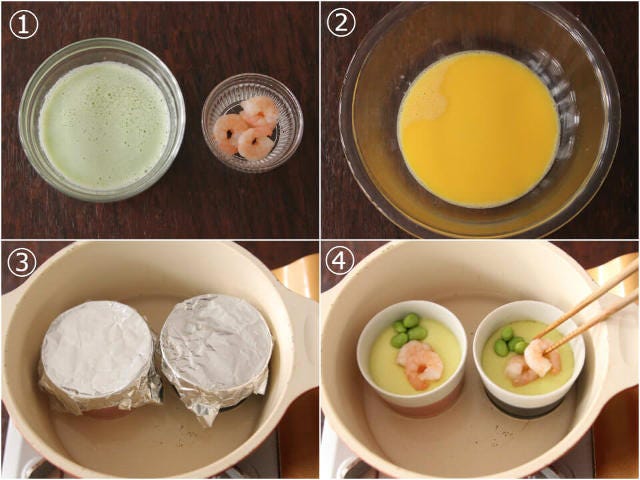 ①
②
③
④